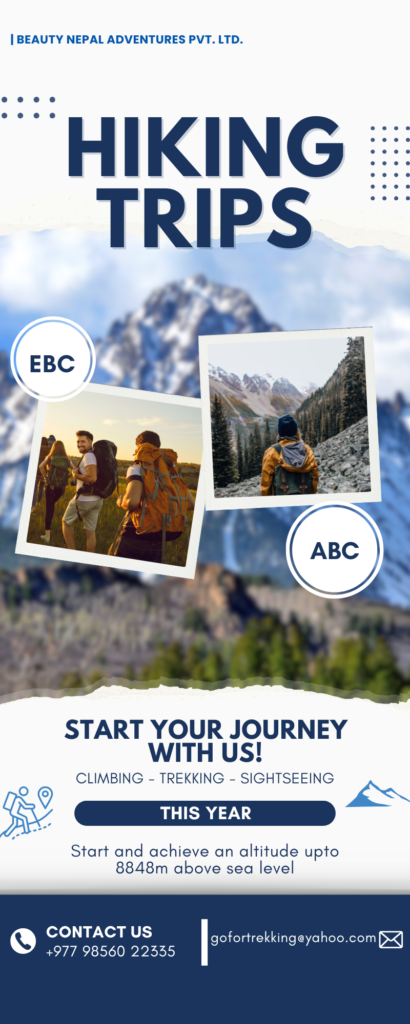 | BEAUTY NEPAL ADVENTURES PVT. LTD.

HIKING TRIPS

EBC

ABC

START YOUR JOURNEY WITH US!

CLIMBING - TREKKING - SIGHTSEEING

THIS YEAR

Start and achieve an altitude upto 8848m above sea level

CONTACT US
+977 98560 22335

gofortrekking@yahoo.com